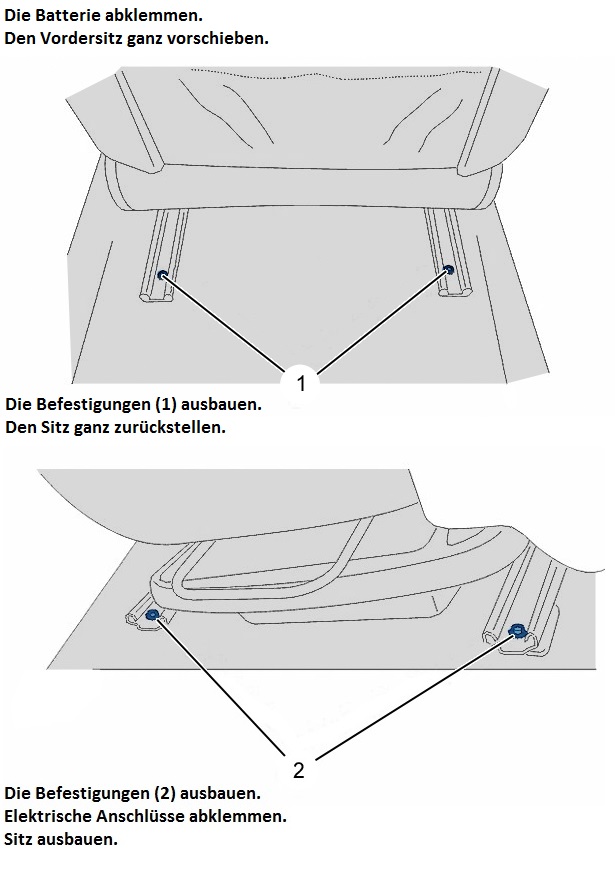 Die Batterie abklemmen.
Den Vordersitz ganz vorschieben.

1

Die Befestigungen (1) ausbauen.
Den Sitz ganz zurückstellen.

2

Die Befestigungen (2) ausbauen.
Elektrische Anschlüsse abklemmen.
Sitz ausbauen.