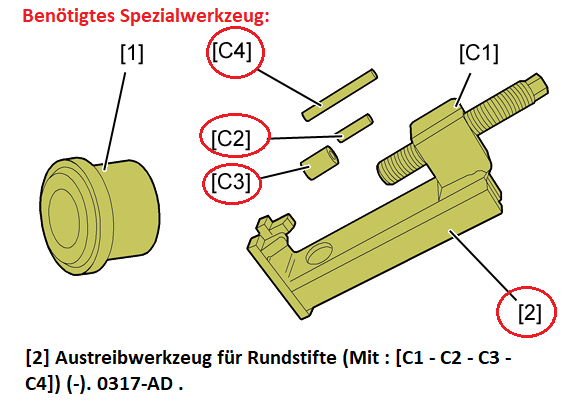 Benötigtes Spezialwerkzeug:

[1]

[C4]

[C1]

[C2]

[C3]

[2]

[2] Austreibwerkzeug für Rundstifte (Mit : [C1 - C2 - C3 - C4]) (-). 0317-AD .