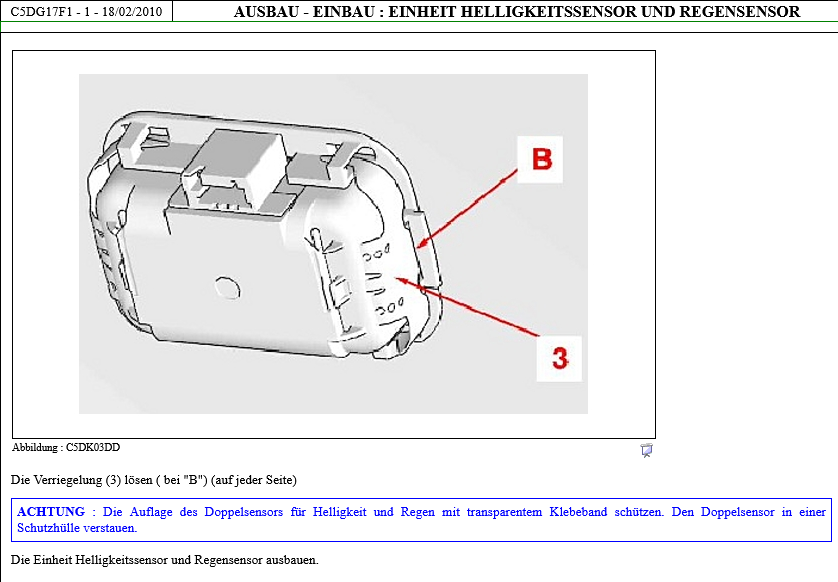 C5DG17F1 - 1 - 18/02/2010

AUSBAU - EINBAU : EINHEIT HELLIGKEITSSENSOR UND REGENSENSOR

B

3

Abbildung : C5DK03DD

Die Verriegelung (3) lösen ( bei "B") (auf jeder Seite)

ACHTUNG : Die Auflage des Doppelsensors für Helligkeit und Regen mit transparentem Klebeband schützen. Den Doppelsensor in einer Schutzhülle verstauen.

Die Einheit Helligkeitssensor und Regensensor ausbauen.