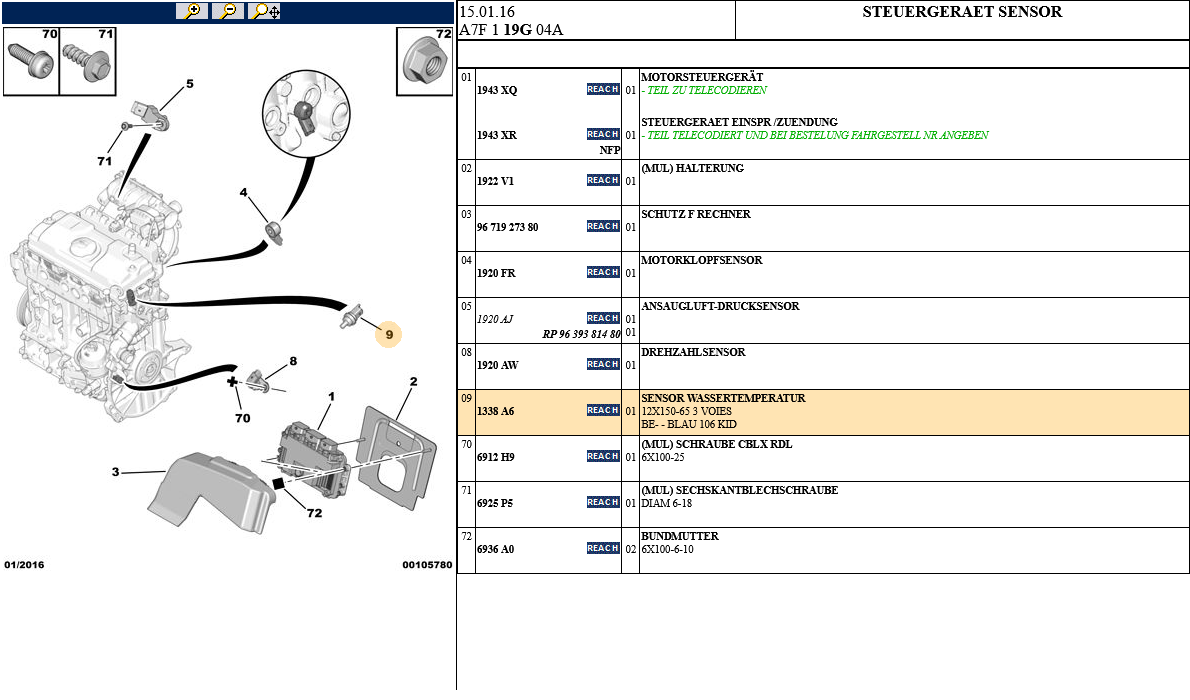 70 71 72

5

71

4

9

8

70

1 2

3

72

01/2016 00105780

15.01.16
A7F 1 19G 04A

STEUERGERAET SENSOR

| | | | | |
|---|---|---|---|---|
| 01 | 1943 XQ | REACH | 01 | MOTORSTEUERGERÄT - TEIL ZU TELECODIEREN |
| | 1943 XR | REACH NFP | 01 | STEUERGERAET EINSPR /ZUENDUNG - TEIL TELECODIERT UND BEI BESTELUNG FAHRGESTELL NR ANGEBEN |
| 02 | 1922 V1 | REACH | 01 | (MUL) HALTERUNG |
| 03 | 96 719 273 80 | REACH | 01 | SCHUTZ F RECHNER |
| 04 | 1920 FR | REACH | 01 | MOTORKLOPFSENSOR |
| 05 | 1920 AJ RP 96 393 814 80 | REACH | 01 01 | ANSAUGLUFT-DRUCKSENSOR |
| 08 | 1920 AW | REACH | 01 | DREHZAHLSENSOR |
| 09 | 1338 A6 | REACH | 01 | SENSOR WASSERTEMPERATUR 12X150-65 3 VOIES BE- - BLAU 106 KID |
| 70 | 6912 H9 | REACH | 01 | (MUL) SCHRAUBE CBLX RDL 6X100-25 |
| 71 | 6925 P5 | REACH | 01 | (MUL) SECHSKANTBLECHSCHRAUBE DIAM 6-18 |
| 72 | 6936 A0 | REACH | 02 | BUNDMUTTER 6X100-6-10 |