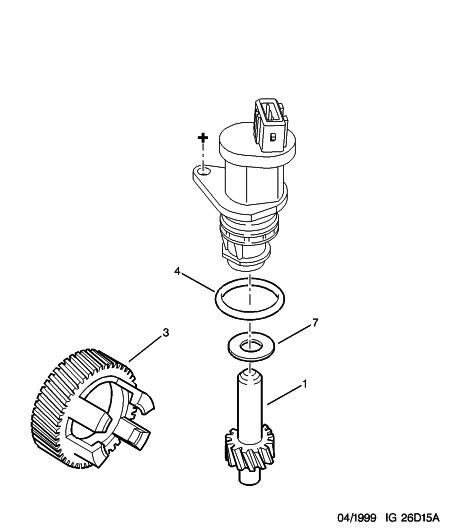 4

7

3

1

04/1999 IG 26D15A