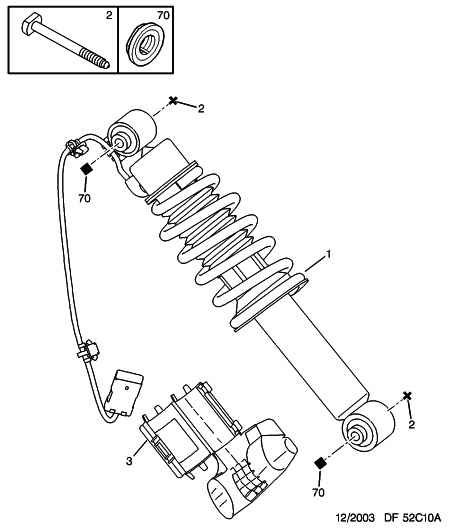 2
70
2
70
1
2
3
70
12/2003 DF 52C10A