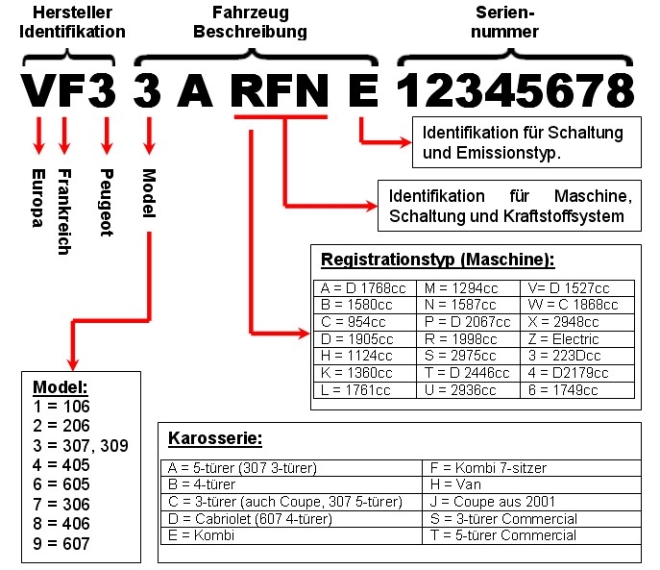 Hersteller Identifikation

Fahrzeug Beschreibung

Serien-nummer

VF3 3 A RFN E 12345678

Europa

Frankreich

Peugeot

Model

Identifikation für Schaltung und Emissionstyp.

Identifikation für Maschine, Schaltung und Kraftstoffsystem

Registrationstyp (Maschine):

| A = D 1768cc | M = 1294cc | V= D 1527cc |
|---|---|---|
| B = 1580cc | N = 1587cc | W = C 1868cc |
| C = 954cc | P = D 2067cc | X = 2948cc |
| D = 1905cc | R = 1998cc | Z = Electric |
| H = 1124cc | S = 2975cc | 3 = 223Dcc |
| K = 1360cc | T = D 2446cc | 4 = D2179cc |
| L = 1761cc | U = 2936cc | 6 = 1749cc |

Model:
1 = 106
2 = 206
3 = 307, 309
4 = 405
6 = 605
7 = 306
8 = 406
9 = 607

Karosserie:

| A = 5-türer (307 3-türer) | F = Kombi 7-sitzer |
|---|---|
| B = 4-türer | H = Van |
| C = 3-türer (auch Coupe, 307 5-türer) | J = Coupe aus 2001 |
| D = Cabriolet (607 4-türer) | S = 3-türer Commercial |
| E = Kombi | T = 5-türer Commercial |