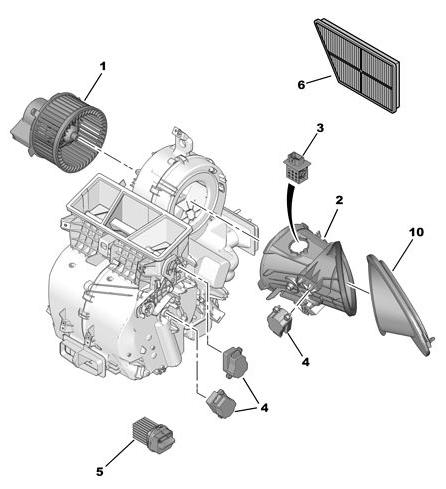 1
6
3
2
10
4
4
5